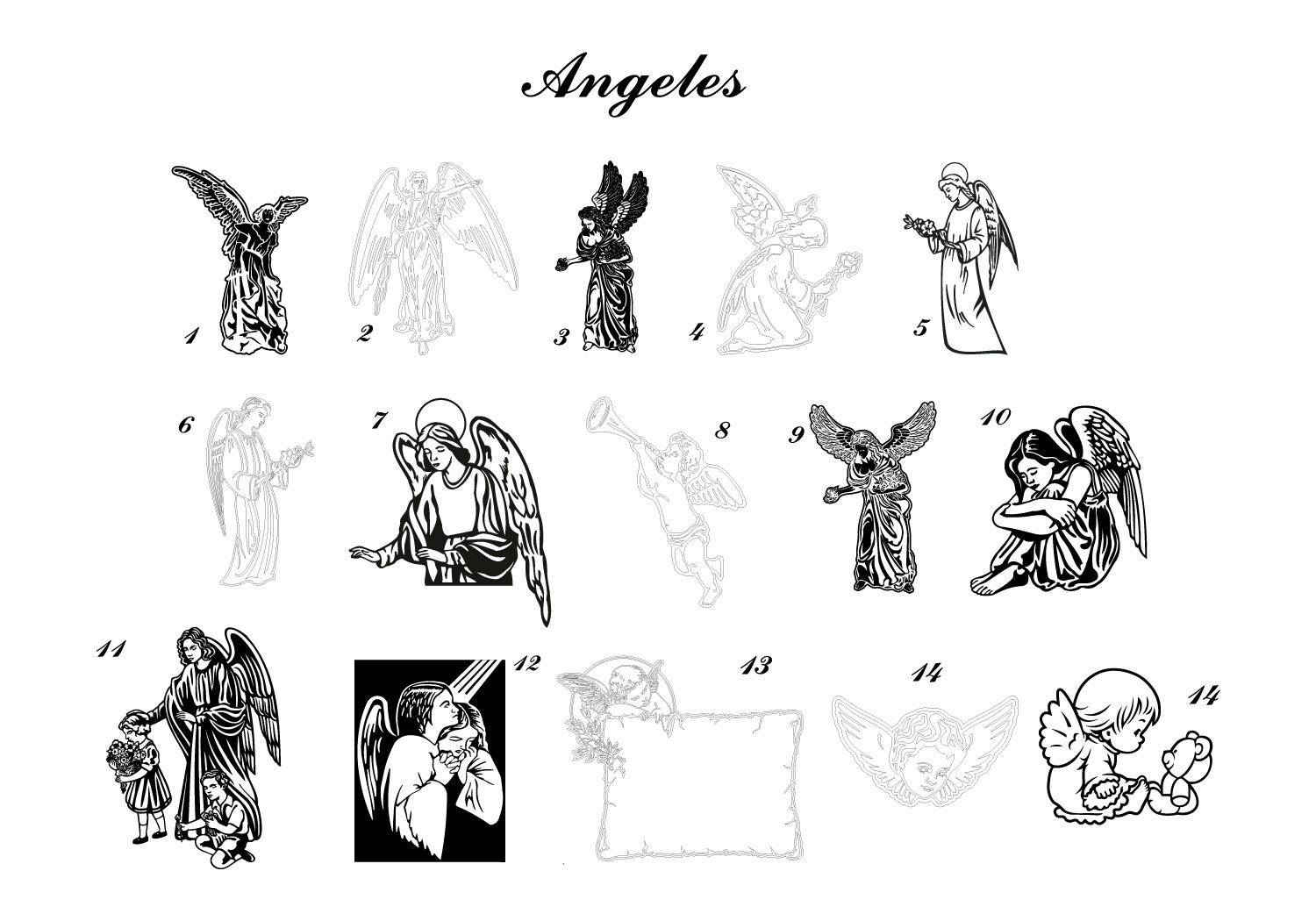 Angeles

1 2 3 4 5

6 7 8 9 10

11 12 13 14 14